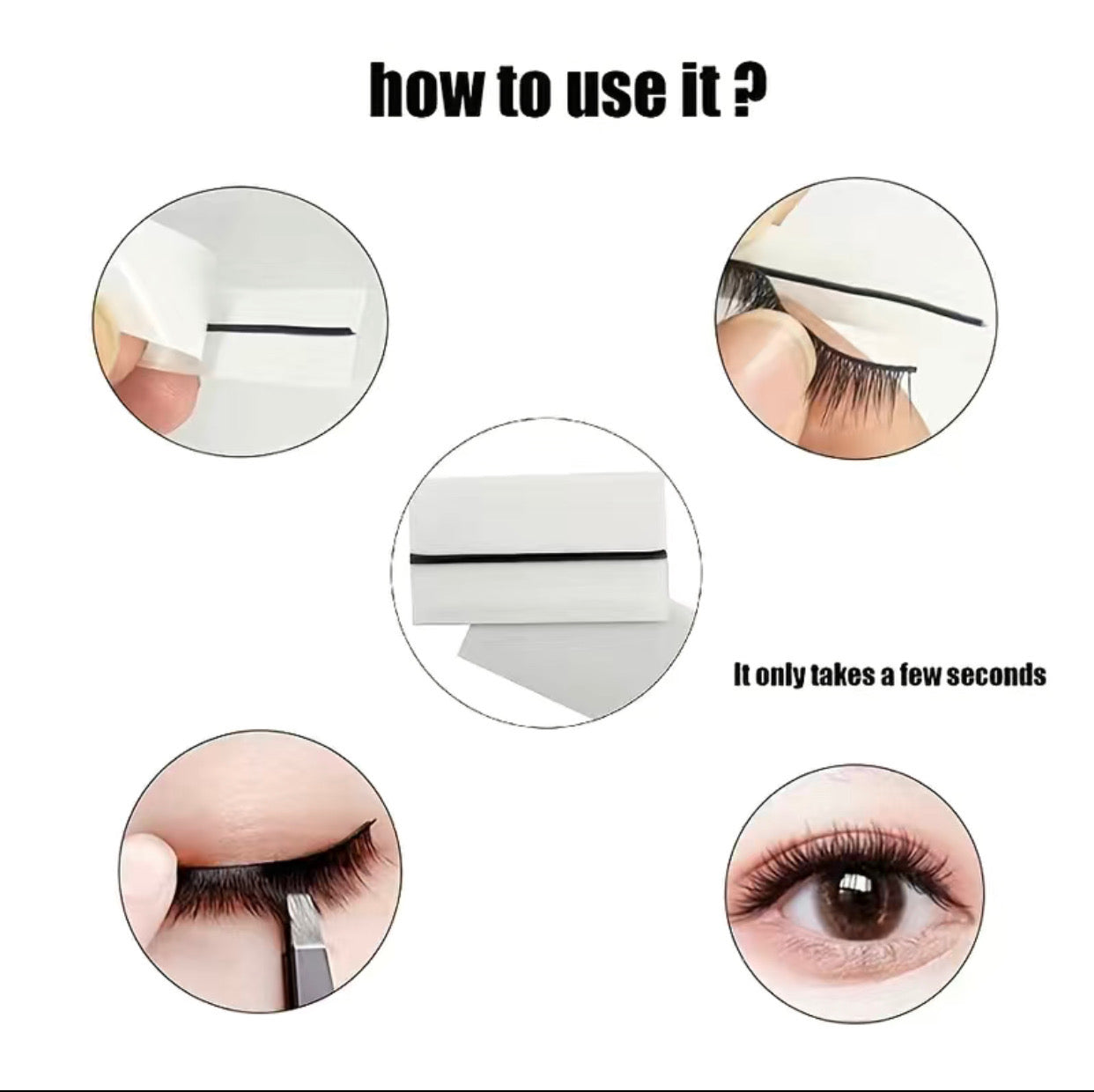 how to use it ?

It only takes a few seconds